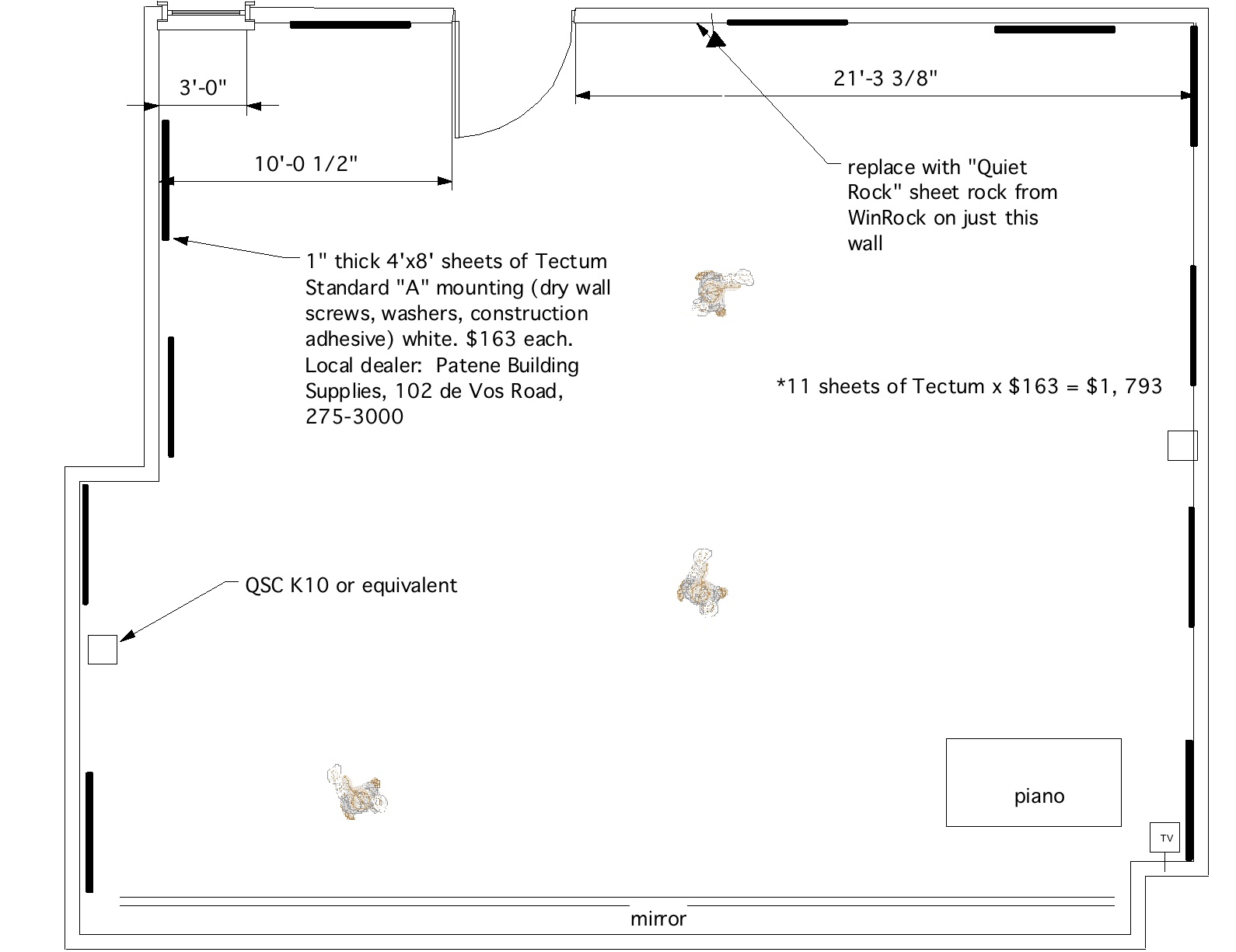 3'-0"

21'-3 3/8"

10'-0 1/2"

replace with "Quiet Rock" sheet rock from WinRock on just this wall

1" thick 4'x8' sheets of Tectum Standard "A" mounting (dry wall screws, washers, construction adhesive) white. $163 each. Local dealer: Patene Building Supplies, 102 de Vos Road, 275-3000

*11 sheets of Tectum x $163 = $1, 793

QSC K10 or equivalent

piano

TV

mirror